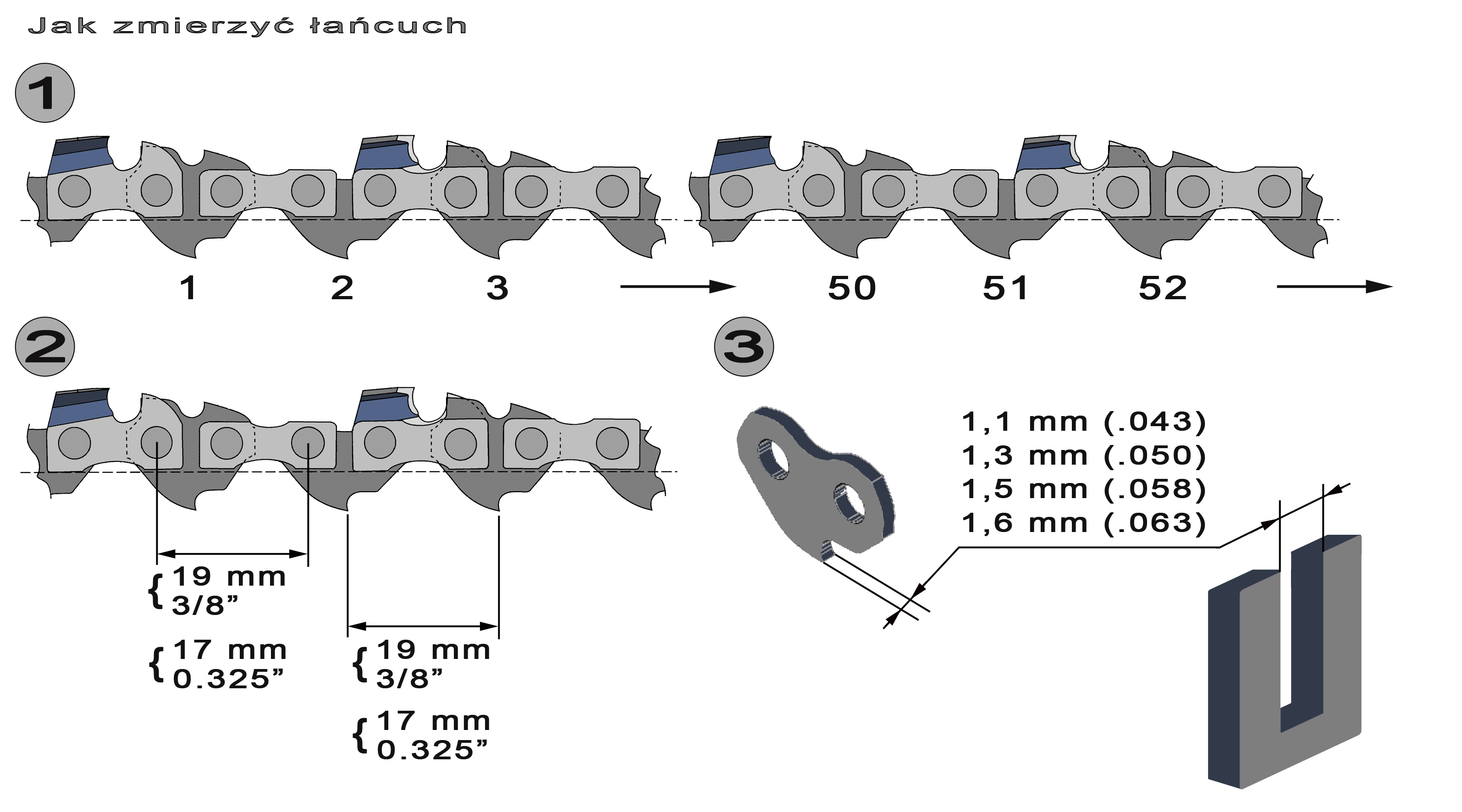 Jak zmierzyć łańcuch

1

1 2 3 50 51 52

2

19 mm
3/8”

17 mm
0.325”

19 mm
3/8”

17 mm
0.325”

3

1,1 mm (.043)
1,3 mm (.050)
1,5 mm (.058)
1,6 mm (.063)