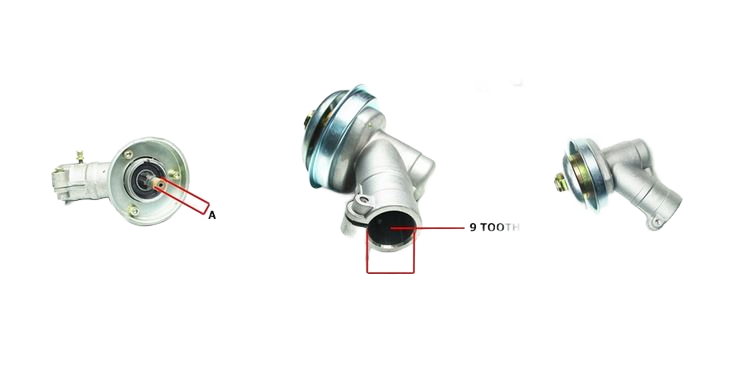 A

9 TOOTH